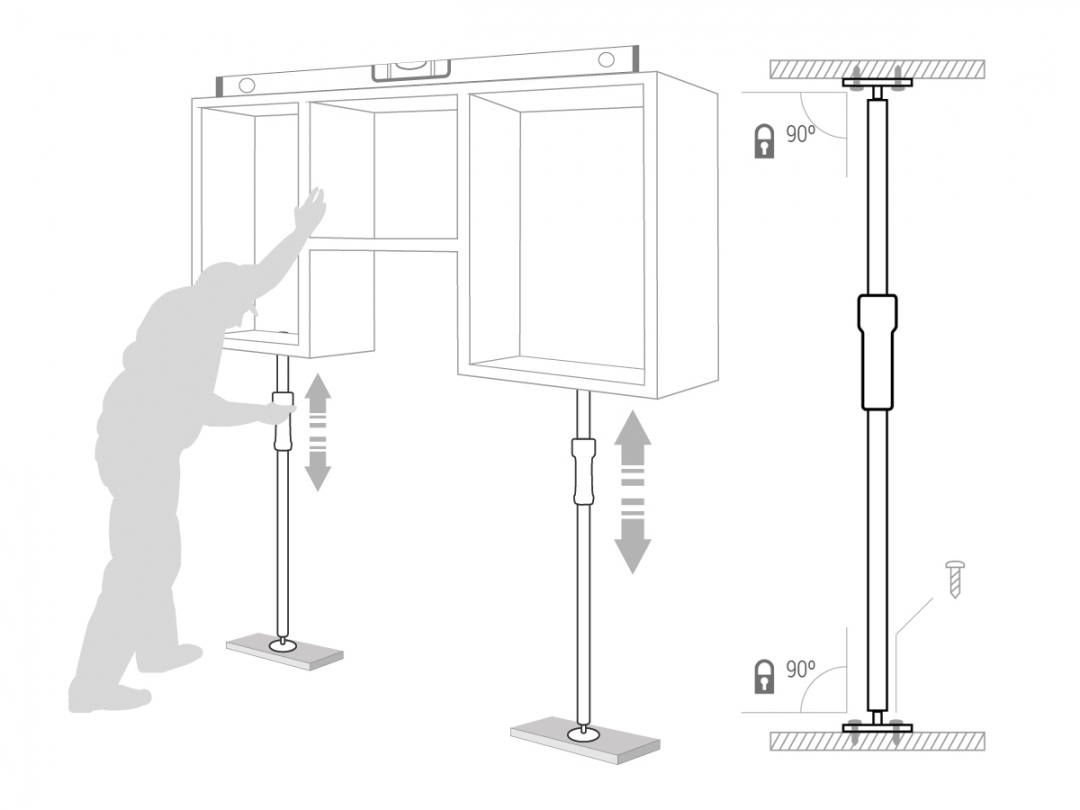 90º

90º