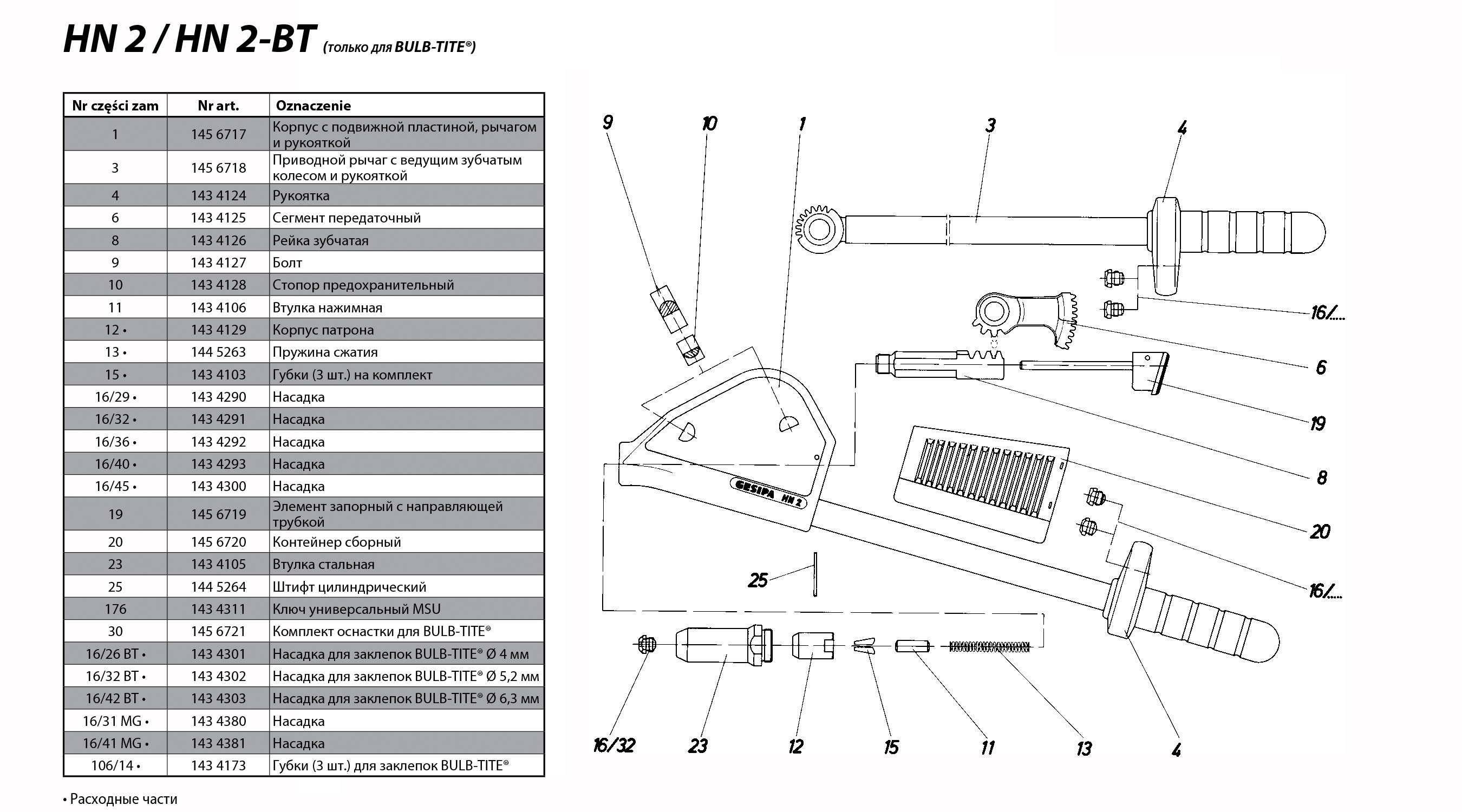 HN 2 / HN 2-BT (только для BULB-TITE®)

| Nr części zam | Nr art. | Oznaczenie |
|---|---|---|
| 1 | 145 6717 | Корпус с подвижной пластиной, рычагом и рукояткой |
| 3 | 145 6718 | Приводной рычаг с ведущим зубчатым колесом и рукояткой |
| 4 | 143 4124 | Рукоятка |
| 6 | 143 4125 | Сегмент передаточный |
| 8 | 143 4126 | Рейка зубчатая |
| 9 | 143 4127 | Болт |
| 10 | 143 4128 | Стопор предохранительный |
| 11 | 143 4106 | Втулка нажимная |
| 12 • | 143 4129 | Корпус патрона |
| 13 • | 144 5263 | Пружина сжатия |
| 15 • | 143 4103 | Губки (3 шт.) на комплект |
| 16/29 • | 143 4290 | Насадка |
| 16/32 • | 143 4291 | Насадка |
| 16/36 • | 143 4292 | Насадка |
| 16/40 • | 143 4293 | Насадка |
| 16/45 • | 143 4300 | Насадка |
| 19 | 145 6719 | Элемент запорный с направляющей трубкой |
| 20 | 145 6720 | Контейнер сборный |
| 23 | 143 4105 | Втулка стальная |
| 25 | 144 5264 | Штифт цилиндрический |
| 176 | 143 4311 | Ключ универсальный MSU |
| 30 | 145 6721 | Комплект оснастки для BULB-TITE® |
| 16/26 BT • | 143 4301 | Насадка для заклепок BULB-TITE® Ø 4 мм |
| 16/32 BT • | 143 4302 | Насадка для заклепок BULB-TITE® Ø 5,2 мм |
| 16/42 BT • | 143 4303 | Насадка для заклепок BULB-TITE® Ø 6,3 мм |
| 16/31 MG • | 143 4380 | Насадка |
| 16/41 MG • | 143 4381 | Насадка |
| 106/14 • | 143 4173 | Губки (3 шт.) для заклепок BULB-TITE® |

• Расходные части

9 10 1 3 4 16/.... 6 19 8 20 16/.... 25 GESIPA HN 2 16/32 23 12 15 11 13 4